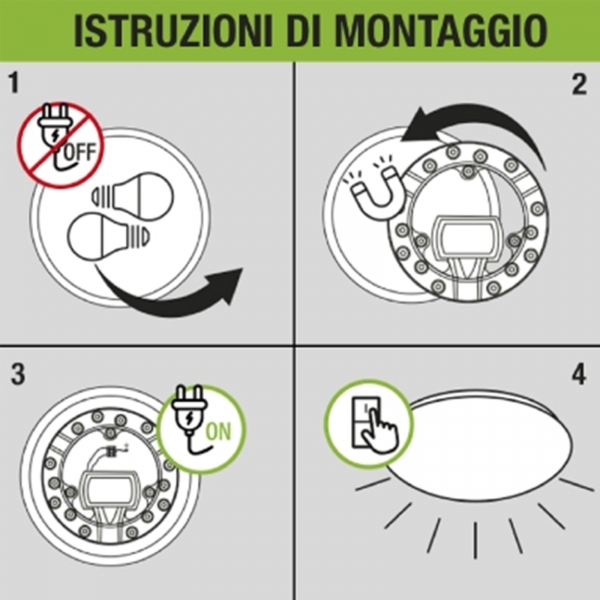 ISTRUZIONI DI MONTAGGIO

1

OFF

2

3

ON

4