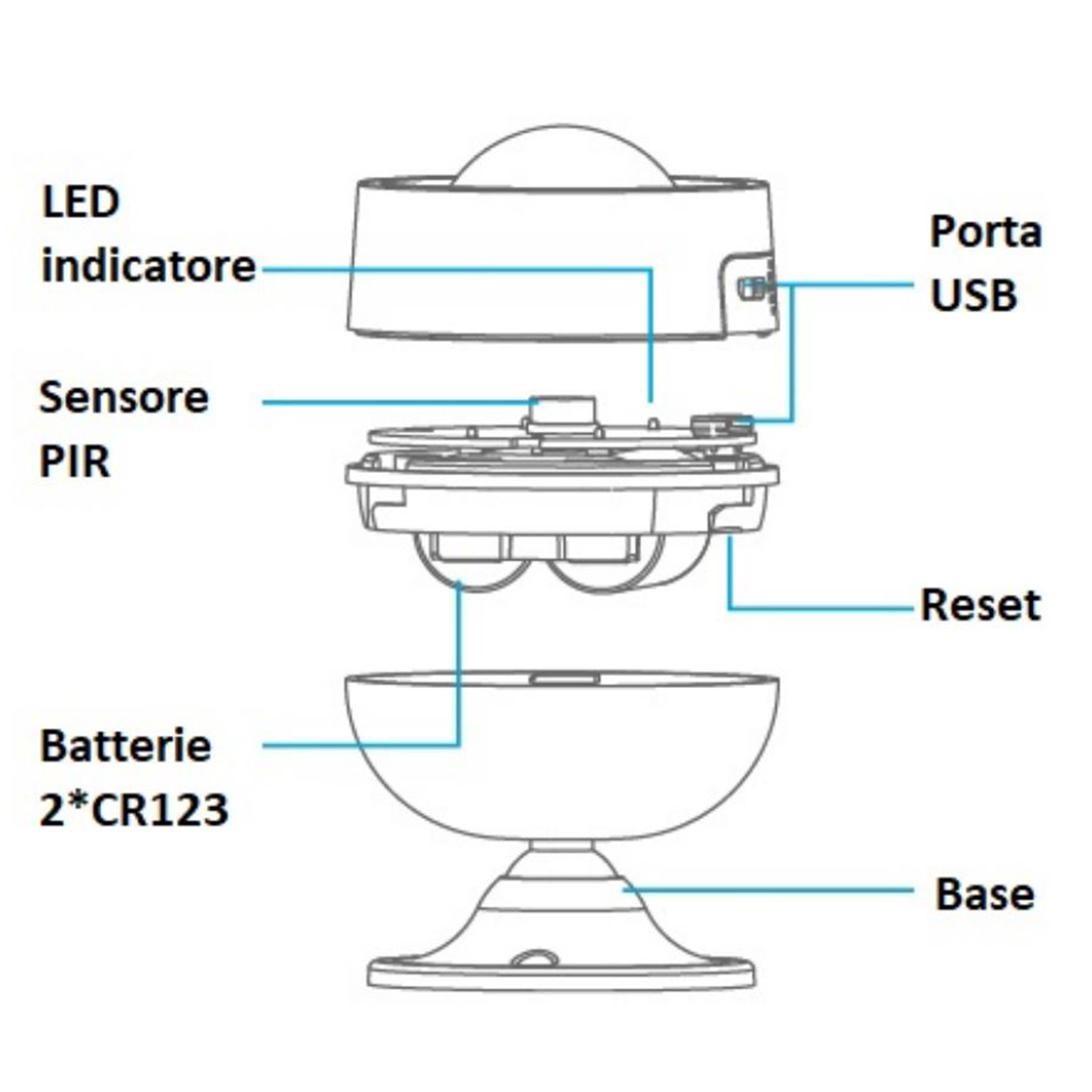 LED indicatore

Porta USB

Sensore PIR

Reset

Batterie 2*CR123

Base