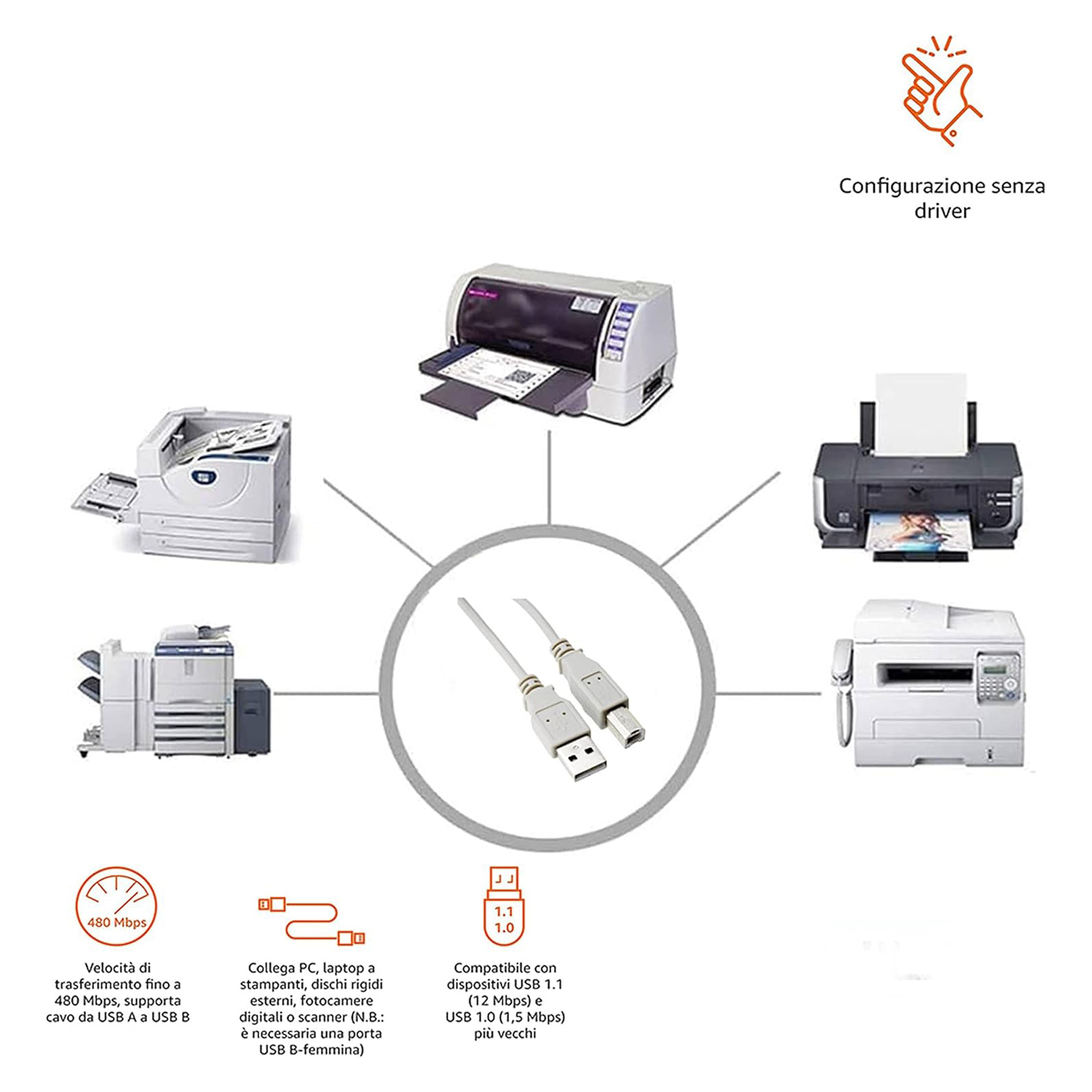 Configurazione senza driver

480 Mbps

Velocità di trasferimento fino a 480 Mbps, supporta cavo da USB A a USB B

Collega PC, laptop a stampanti, dischi rigidi esterni, fotocamere digitali o scanner (N.B.: è necessaria una porta USB B-femmina)

1.1
1.0

Compatibile con dispositivi USB 1.1 (12 Mbps) e USB 1.0 (1,5 Mbps) più vecchi