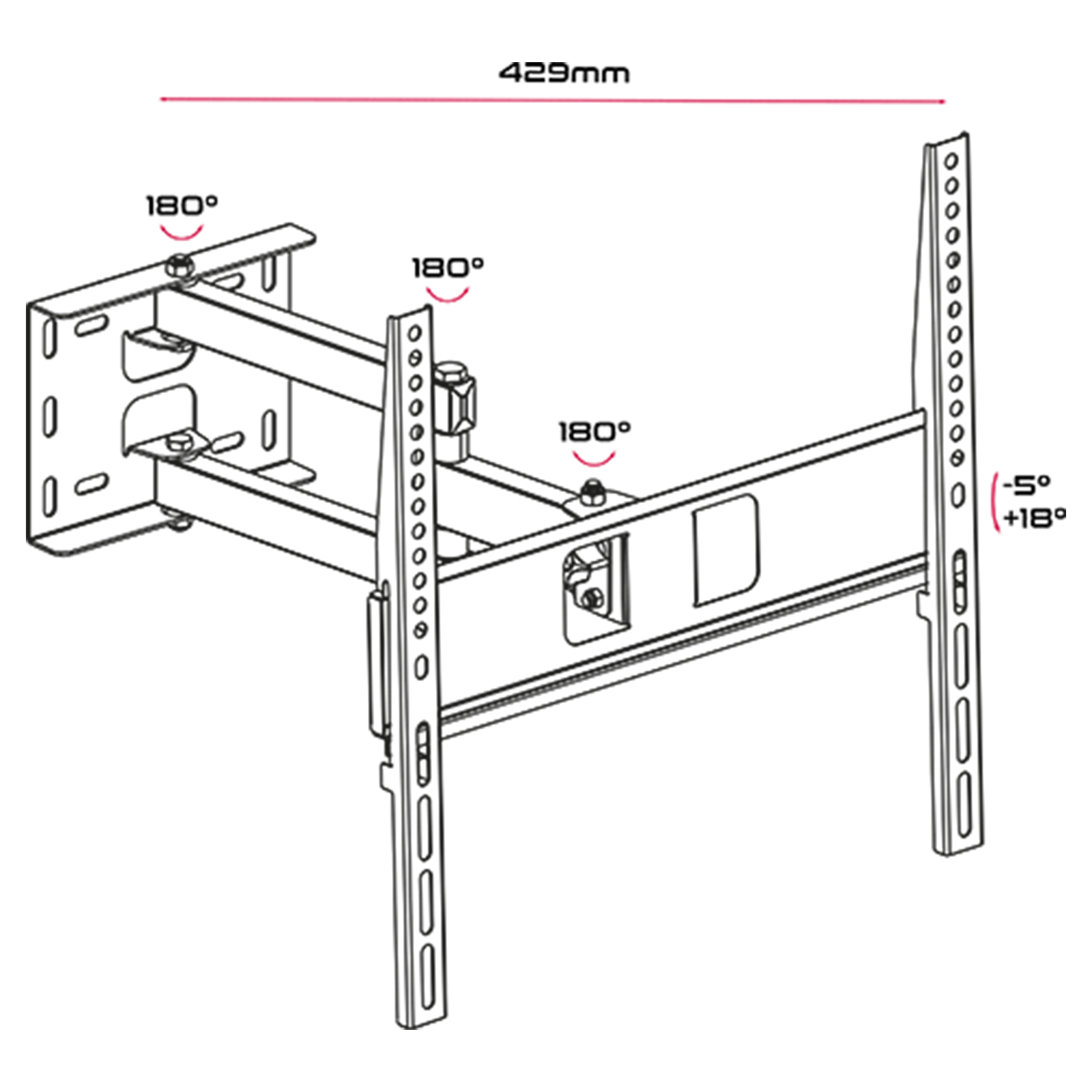 429mm

180°

180°

180°

-5°
+18°