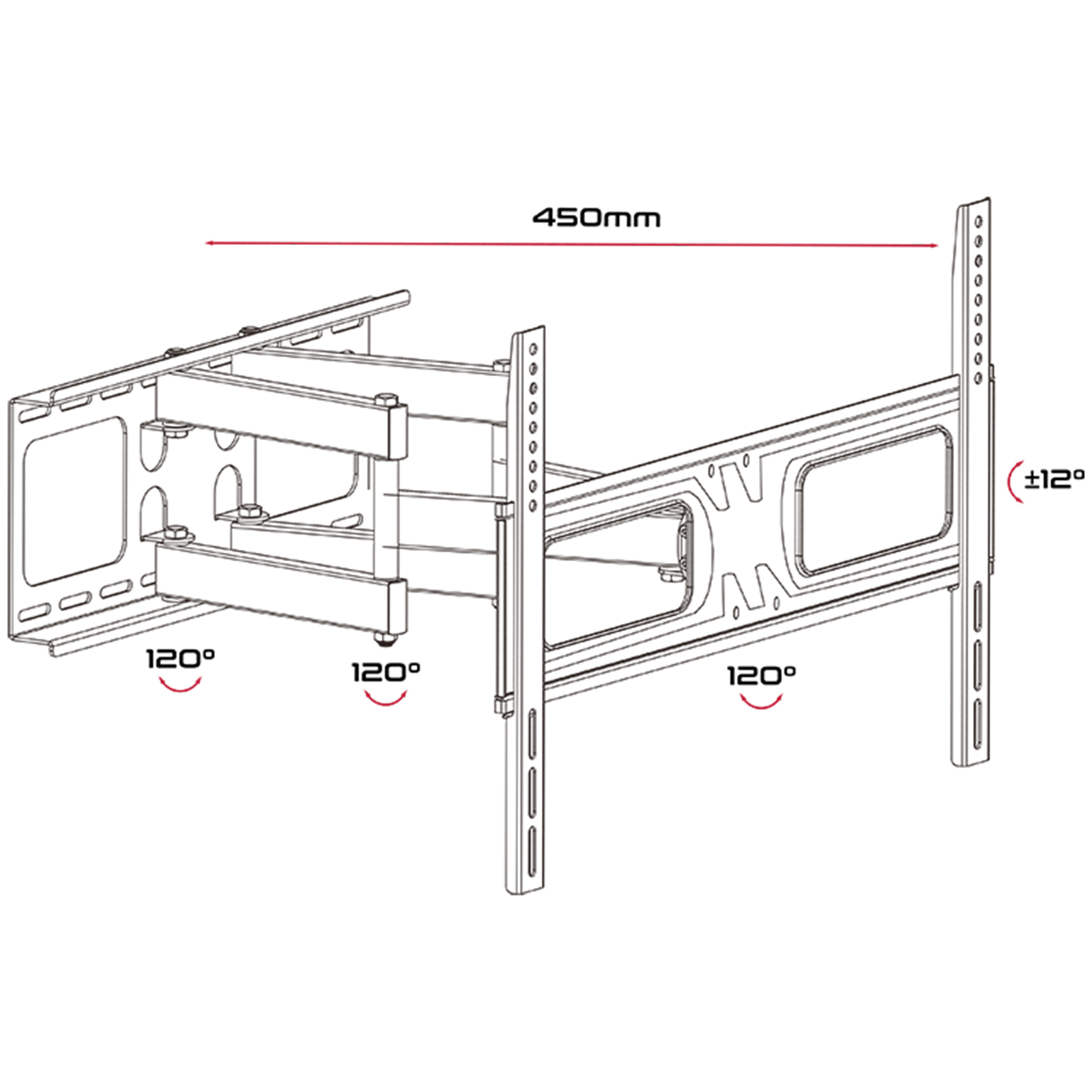 450mm

±12°

120°

120°

120°